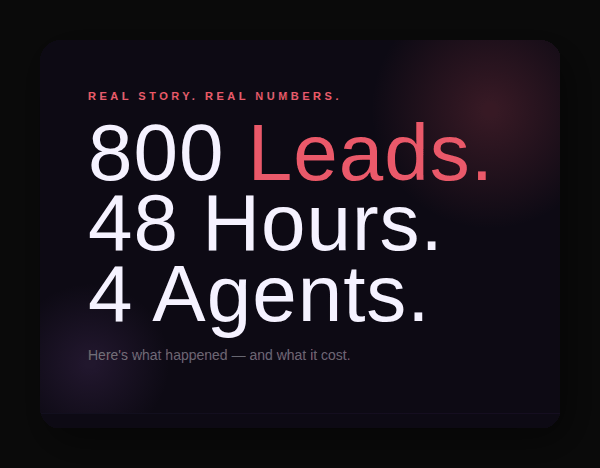 REAL STORY. REAL NUMBERS.

800 Leads.
48 Hours.
4 Agents.

Here's what happened — and what it cost.